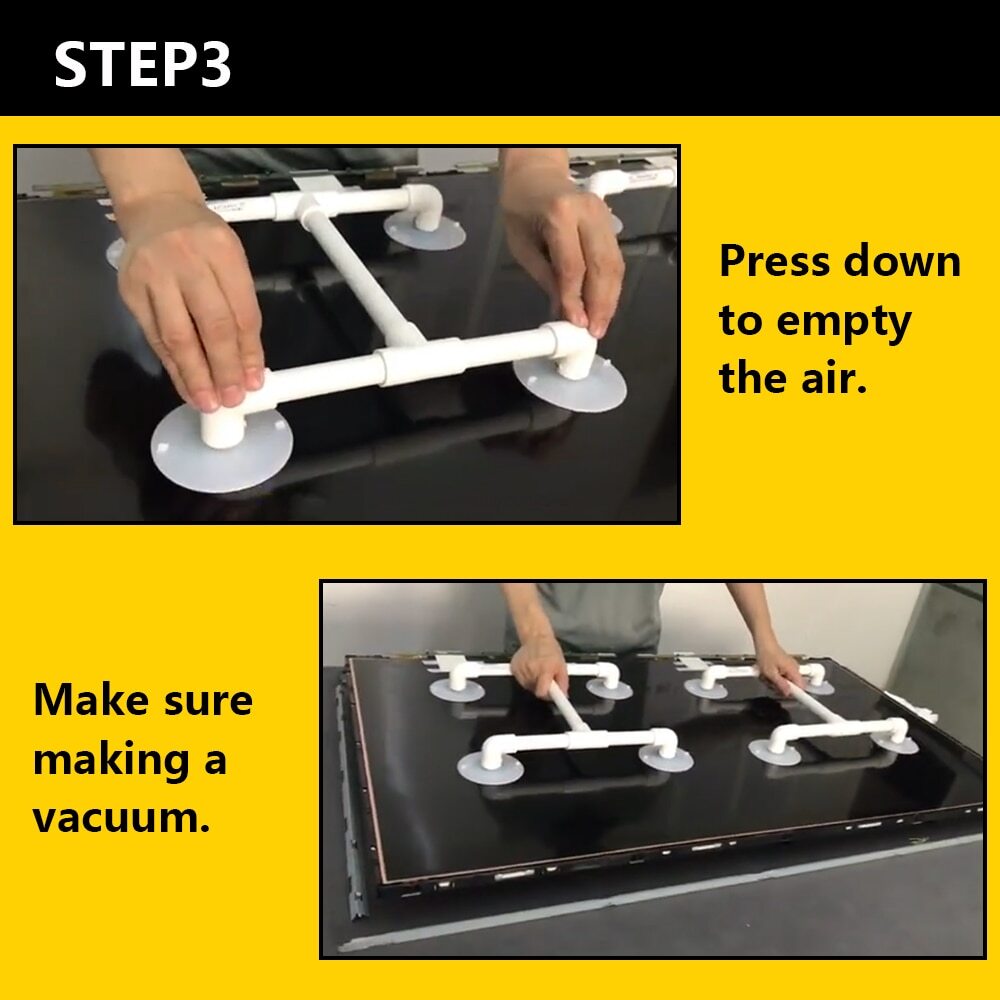 STEP3

Press down to empty the air.

Make sure making a vacuum.