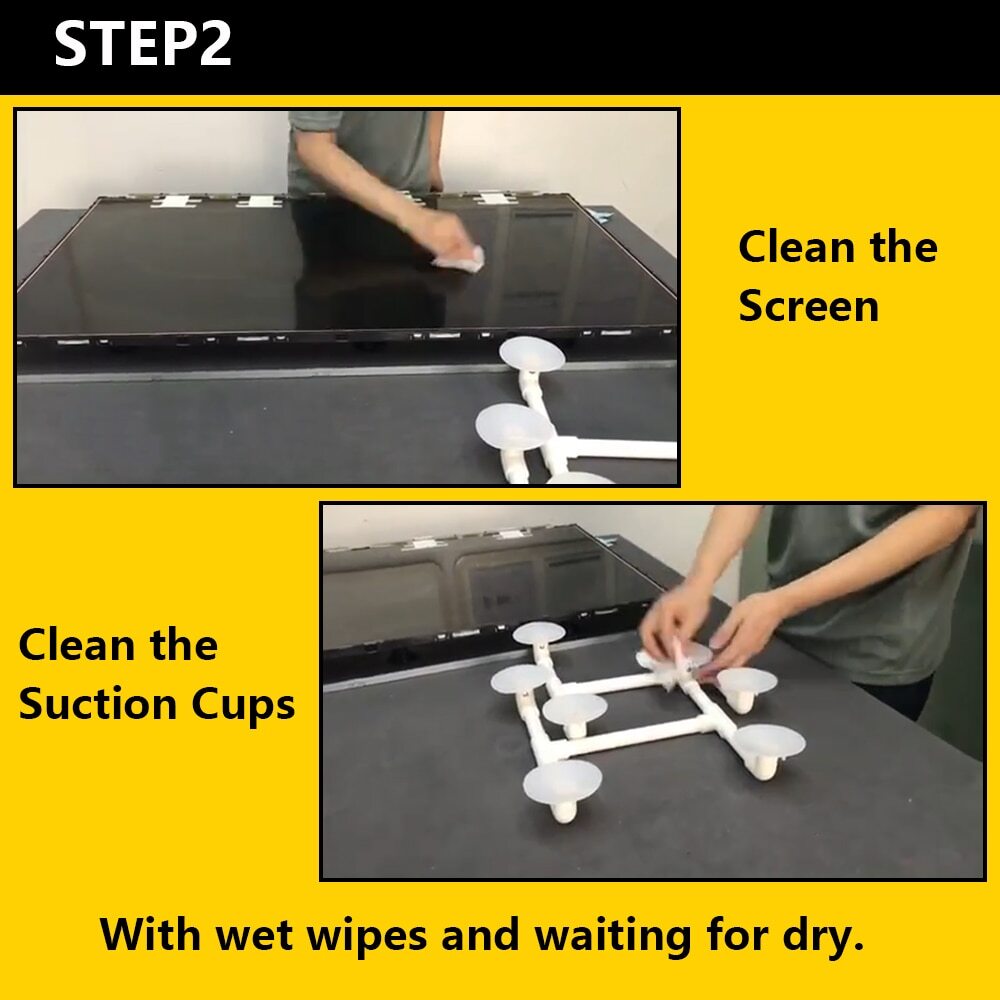 STEP2

Clean the Screen

Clean the Suction Cups

With wet wipes and waiting for dry.